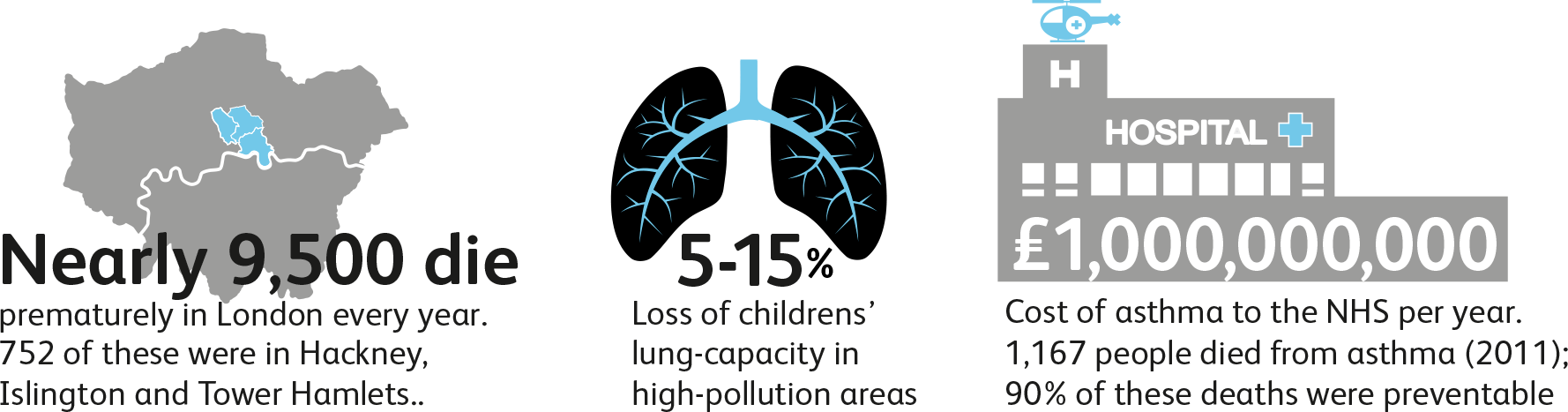 Nearly 9,500 die
prematurely in London every year. 752 of these were in Hackney, Islington and Tower Hamlets..

5-15%
Loss of childrens' lung-capacity in high-pollution areas

H
HOSPITAL
£1,000,000,000
Cost of asthma to the NHS per year. 1,167 people died from asthma (2011); 90% of these deaths were preventable